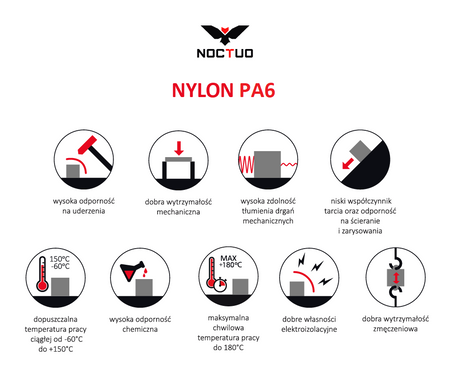 NOCTUO

NYLON PA6

wysoka odporność na uderzenia

dobra wytrzymałość mechaniczna

wysoka zdolność tłumienia drgań mechanicznych

niski współczynnik tarcia oraz odporność na ścieranie i zarysowania

150°C
-60°C

dopuszczalna temperatura pracy ciągłej od -60°C do +150°C

wysoka odporność chemiczna

MAX
+180°C

maksymalna chwilowa temperatura pracy do 180°C

dobre własności elektroizolacyjne

dobra wytrzymałość zmęczeniowa